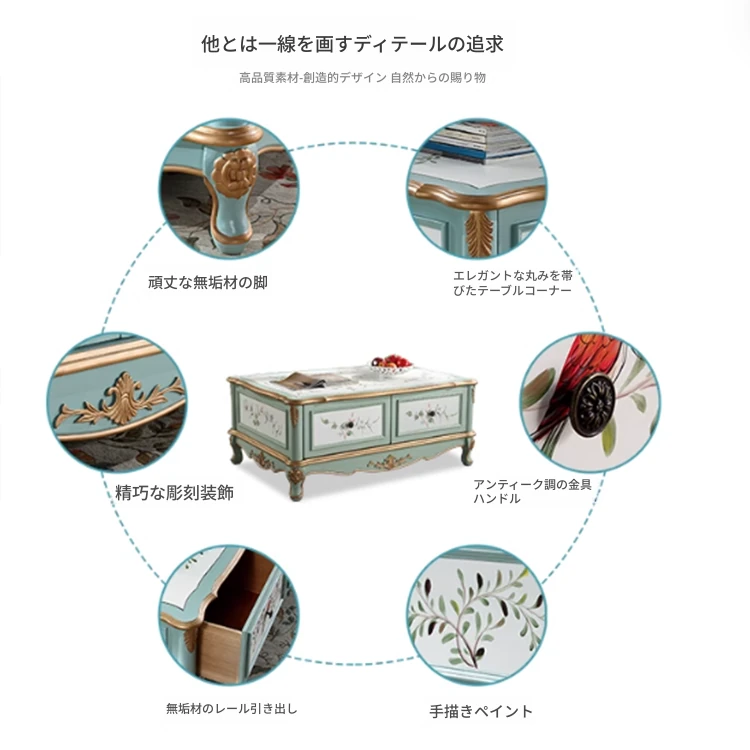 他とは一線を画すディテールの追求

高品質素材-創造的デザイン 自然からの賜り物

頑丈な無垢材の脚

エレガントな丸みを帯びたテーブルコーナー

精巧な彫刻装飾

アンティーク調の金具ハンドル

無垢材のレール引き出し

手描きペイント