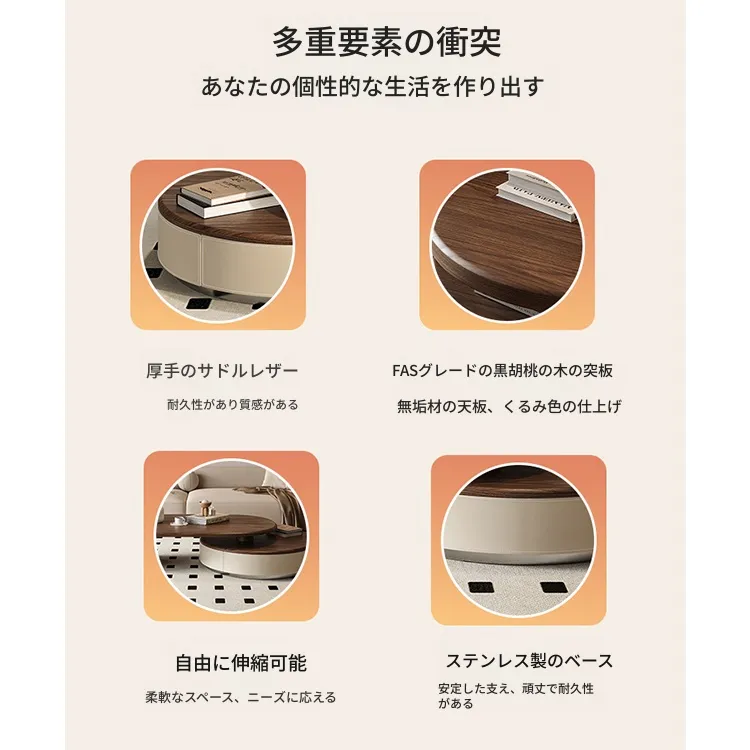 多重要素の衝突

あなたの個性的な生活を作り出す

厚手のサドルレザー

耐久性があり質感がある

FASグレードの黒胡桃の木の突板

無垢材の天板、くるみ色の仕上げ

自由に伸縮可能

柔軟なスペース、ニーズに応える

ステンレス製のベース

安定した支え、頑丈で耐久性がある