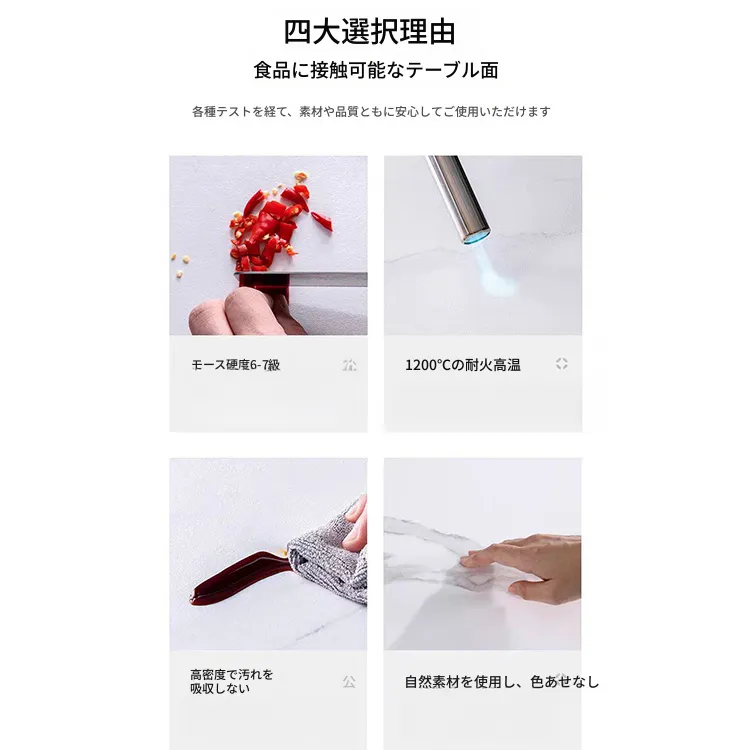 四大選択理由

食品に接触可能なテーブル面

各種テストを経て、素材や品質ともに安心してご使用いただけます

モース硬度6-7級

1200°Cの耐火高温

高密度で汚れを吸収しない

自然素材を使用し、色あせなし