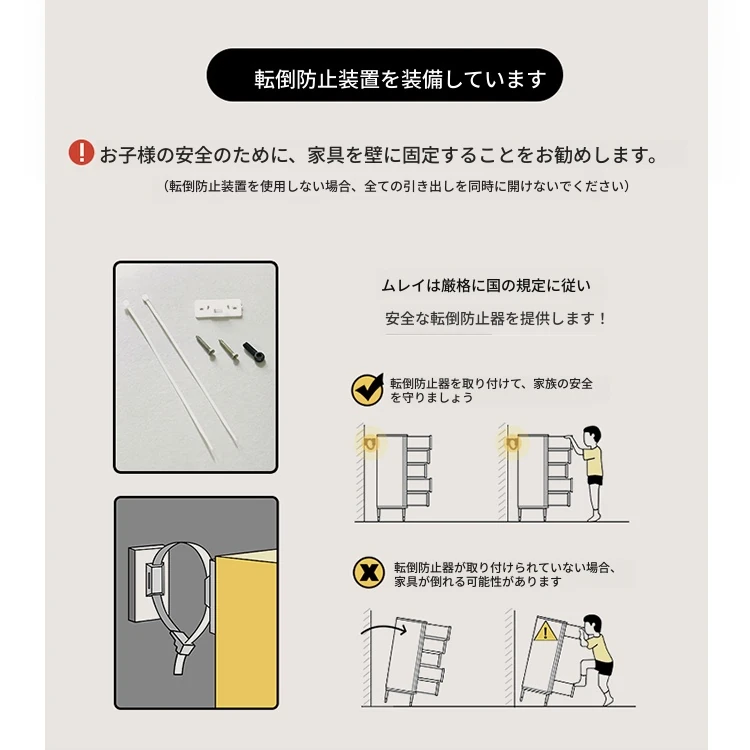 転倒防止装置を装備しています

お子様の安全のために、家具を壁に固定することをお勧めします。

（転倒防止装置を使用しない場合、全ての引き出しを同時に開けないでください）

ムレイは厳格に国の規定に従い

安全な転倒防止器を提供します！

転倒防止器を取り付けて、家族の安全を守りましょう

転倒防止器が取り付けられていない場合、家具が倒れる可能性があります