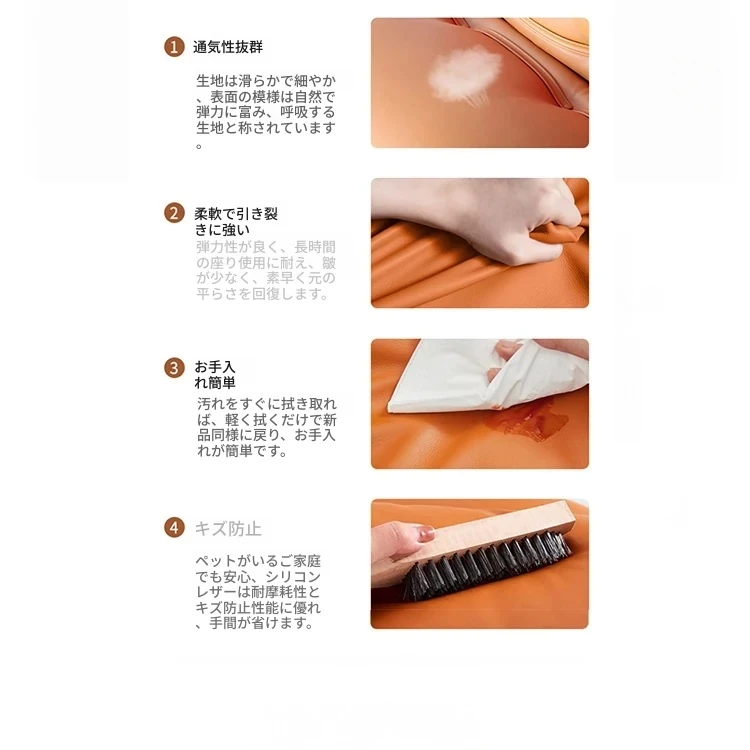 1 通気性抜群

生地は滑らかで細やか、表面の模様は自然で弾力に富み、呼吸する生地と称されています。

2 柔軟で引き裂きに強い

弾力性が良く、長時間の座り使用に耐え、皺が少なく、素早く元の平らさを回復します。

3 お手入れ簡単

汚れをすぐに拭き取れば、軽く拭くだけで新品同様に戻り、お手入れが簡単です。

4 キズ防止

ペットがいるご家庭でも安心、シリコンレザーは耐摩耗性とキズ防止性能に優れ、手間が省けます。