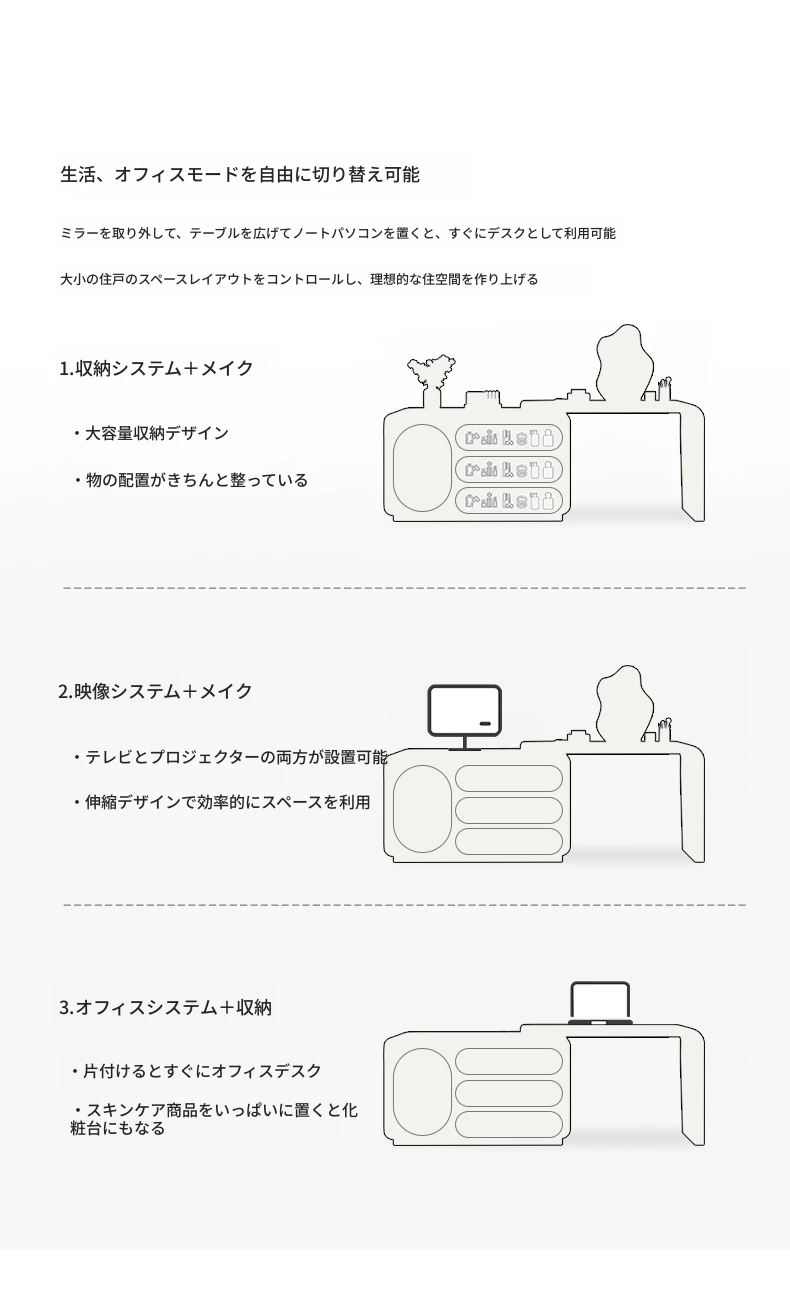 生活、オフィスモードを自由に切り替え可能

ミラーを取り外して、テーブルを広げてノートパソコンを置くと、すぐにデスクとして利用可能

大小の住戸のスペースレイアウトをコントロールし、理想的な住空間を作り上げる

1.収納システム＋メイク

・大容量収納デザイン

・物の配置がきちんと整っている

2.映像システム＋メイク

・テレビとプロジェクターの両方が設置可能

・伸縮デザインで効率的にスペースを利用

3.オフィスシステム＋収納

・片付けるとすぐにオフィスデスク

・スキンケア商品をいっぱいに置くと化粧台にもなる