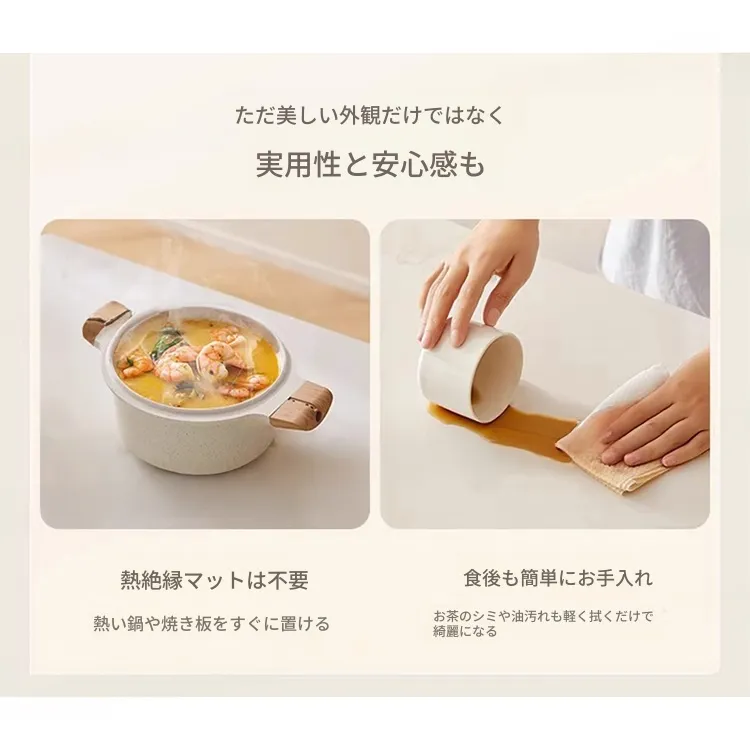 ただ美しい外観だけではなく

実用性と安心感も

熱絶縁マットは不要

熱い鍋や焼き板をすぐに置ける

食後も簡単にお手入れ

お茶のシミや油汚れも軽く拭くだけで綺麗になる