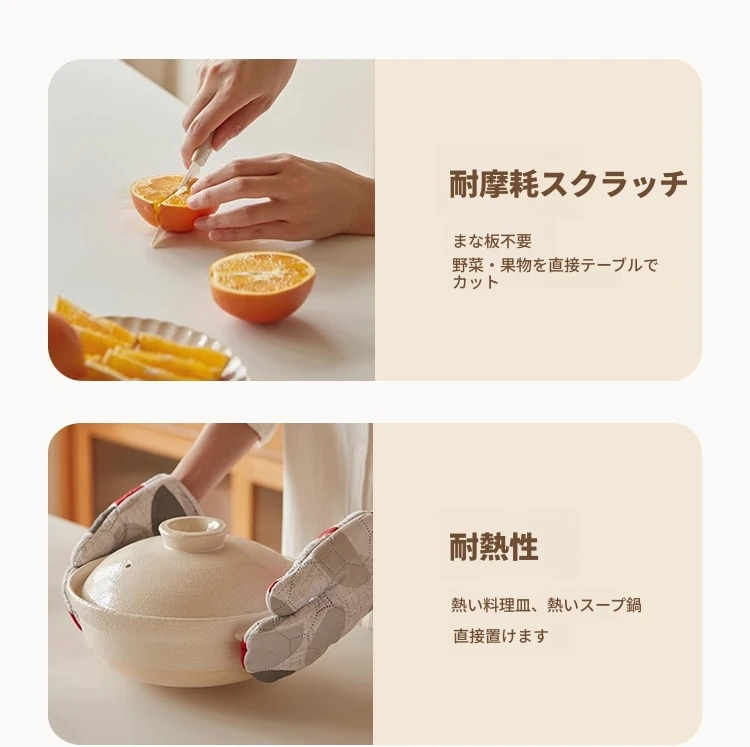 耐摩耗スクラッチ

まな板不要
野菜・果物を直接テーブルでカット

耐熱性

熱い料理皿、熱いスープ鍋
直接置けます