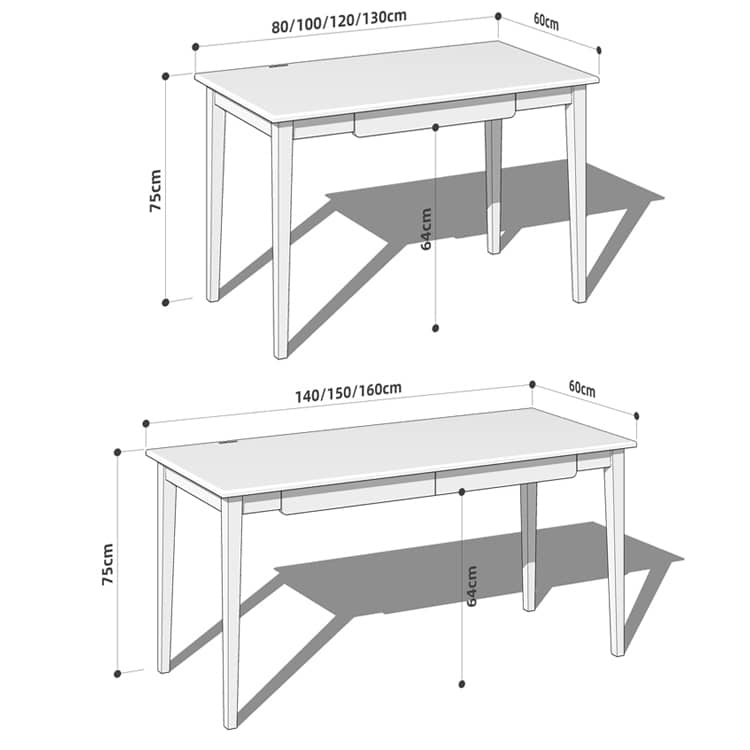 80/100/120/130cm
60cm
75cm
64cm

140/150/160cm
60cm
75cm
64cm