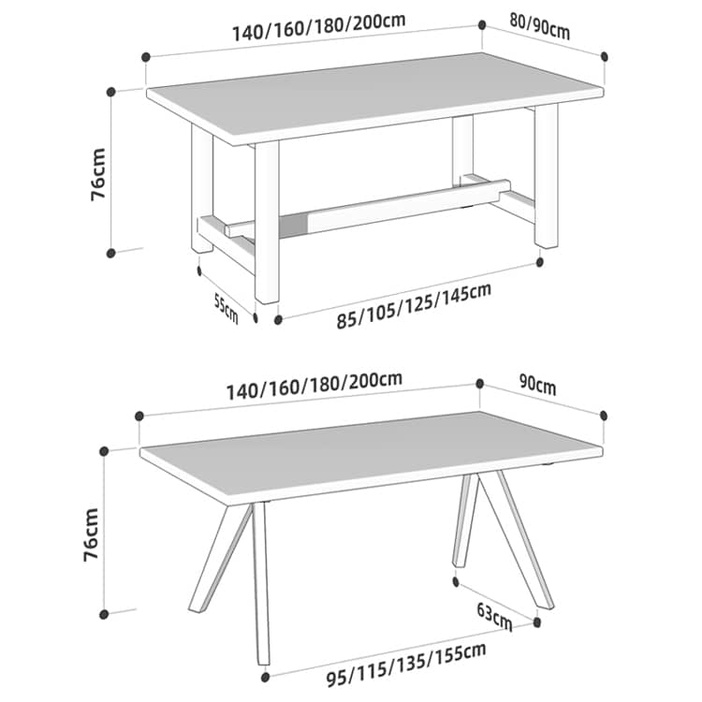 140/160/180/200cm
80/90cm
76cm
55cm
85/105/125/145cm

140/160/180/200cm
90cm
76cm
63cm
95/115/135/155cm