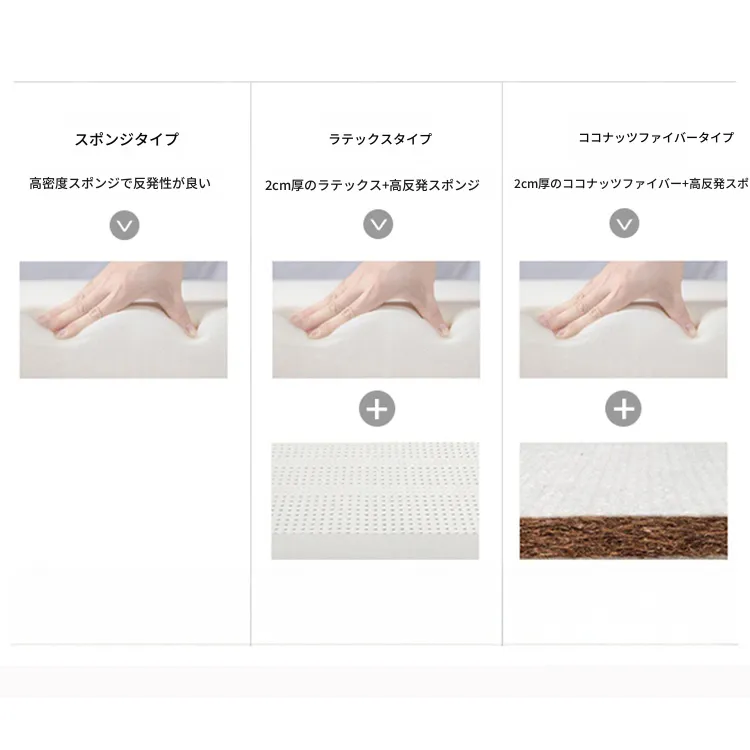 スポンジタイプ

高密度スポンジで反発性が良い

ラテックスタイプ

2cm厚のラテックス+高反発スポンジ

ココナッツファイバータイプ

2cm厚のココナッツファイバー+高反発スポ