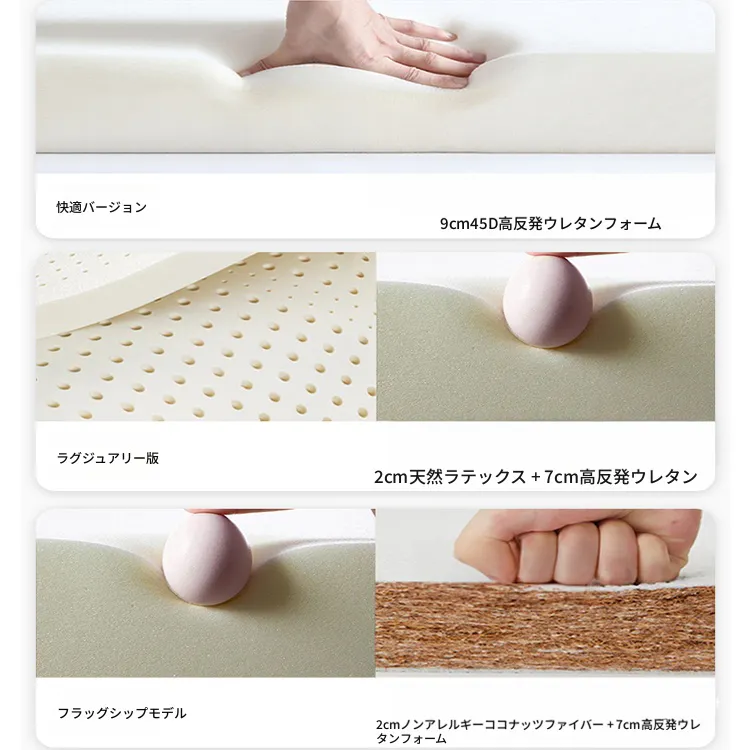 快適バージョン

9cm45D高反発ウレタンフォーム

ラグジュアリー版

2cm天然ラテックス + 7cm高反発ウレタン

フラッグシップモデル

2cmノンアレルギーココナッツファイバー + 7cm高反発ウレタンフォーム