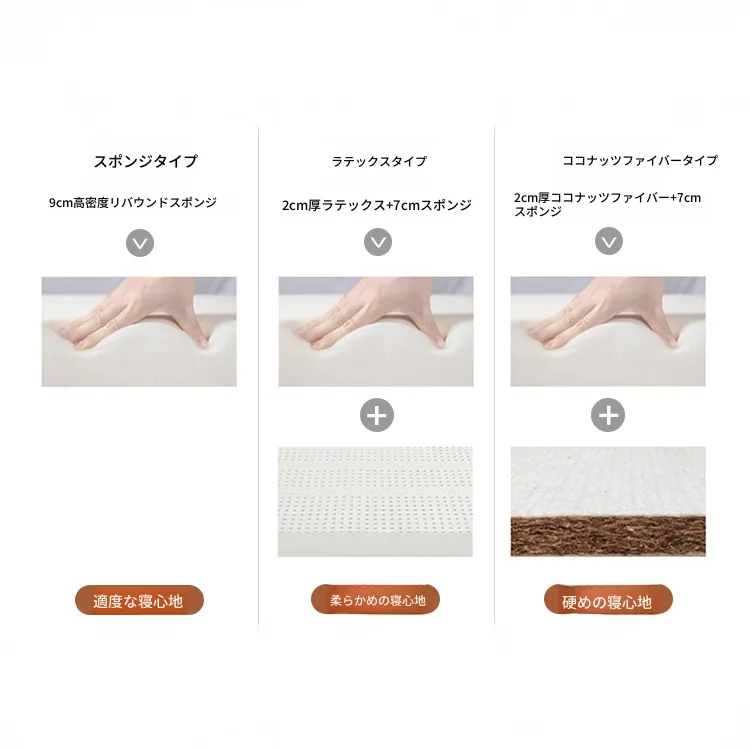 スポンジタイプ

9cm高密度リバウンドスポンジ

適度な寝心地

ラテックスタイプ

2cm厚ラテックス+7cmスポンジ

柔らかめの寝心地

ココナッツファイバータイプ

2cm厚ココナッツファイバー+7cmスポンジ

硬めの寝心地