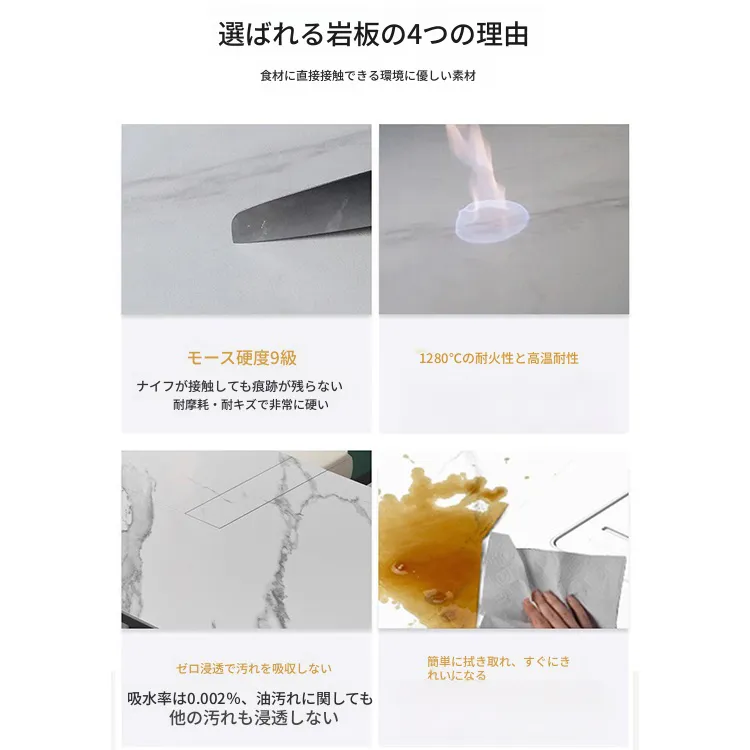 選ばれる岩板の4つの理由

食材に直接接触できる環境に優しい素材

モース硬度9級

ナイフが接触しても痕跡が残らない
耐摩耗・耐キズで非常に硬い

1280°Cの耐火性と高温耐性

ゼロ浸透で汚れを吸収しない

吸水率は0.002%、油汚れに関しても他の汚れも浸透しない

簡単に拭き取れ、すぐにきれいになる