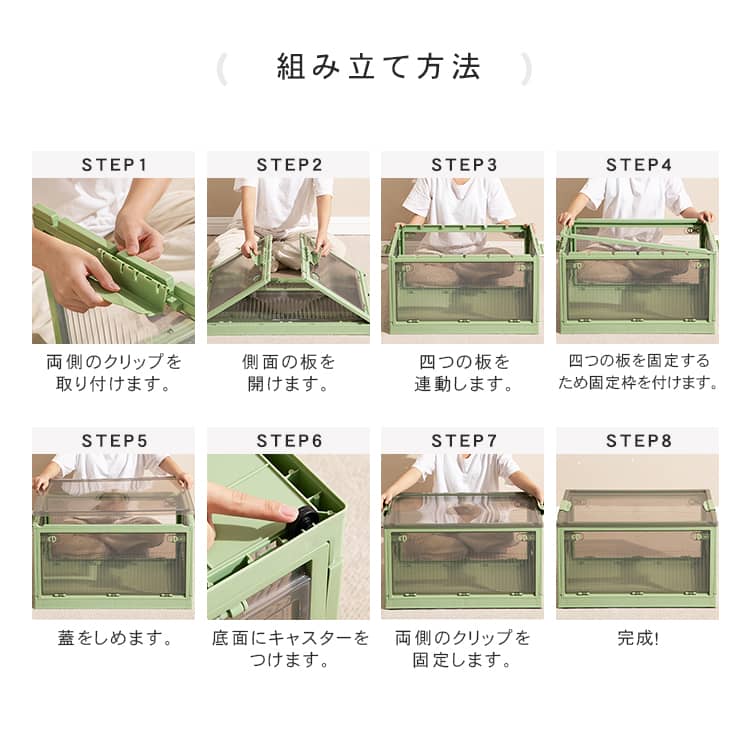 組み立て方法

STEP1

両側のクリップを取り付けます。

STEP2

側面の板を開けます。

STEP3

四つの板を連動します。

STEP4

四つの板を固定するため固定枠を付けます。

STEP5

蓋をしめます。

STEP6

底面にキャスターをつけます。

STEP7

両側のクリップを固定します。

STEP8

完成!