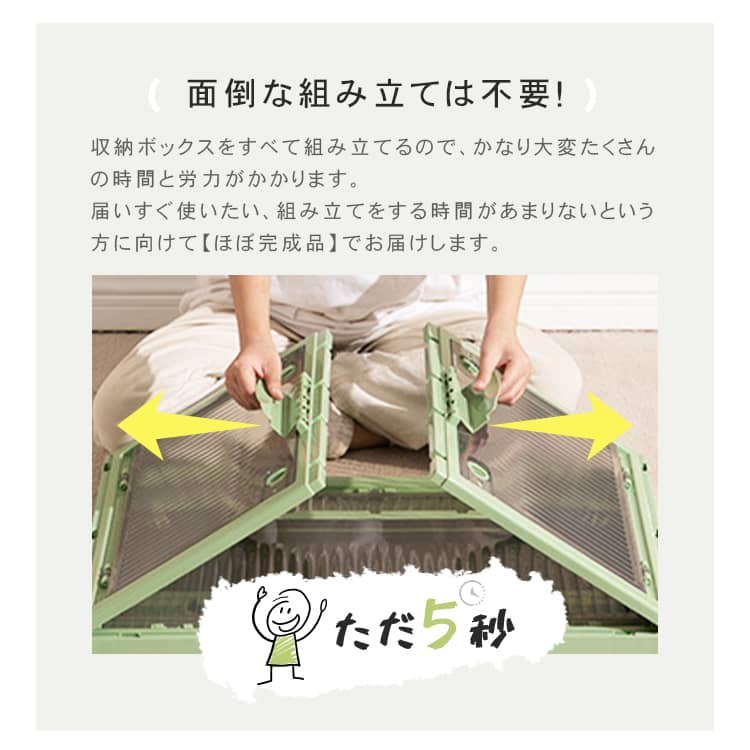 面倒な組み立ては不要!

収納ボックスをすべて組み立てるので、かなり大変たくさんの時間と労力がかかります。
届いすぐ使いたい、組み立てをする時間があまりないという方に向けて【ほぼ完成品】でお届けします。

ただ5秒