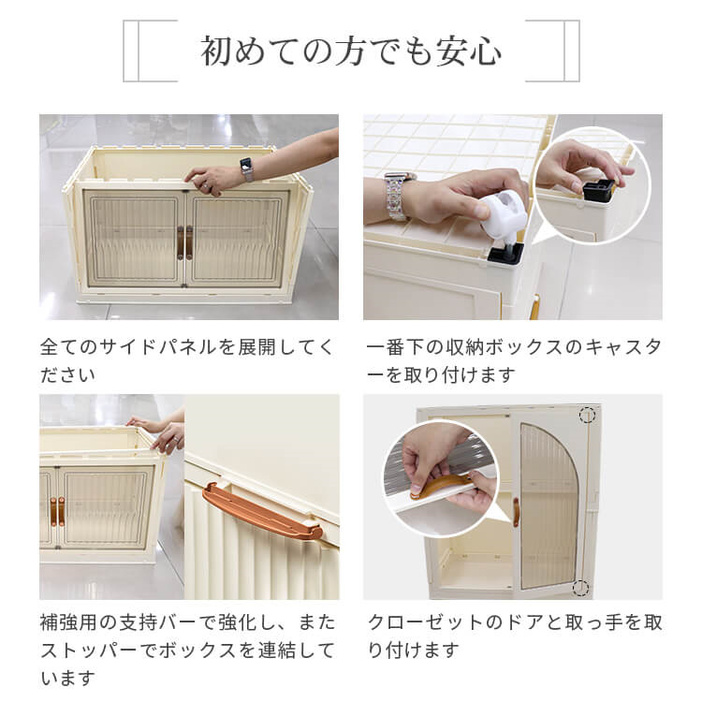 初めての方でも安心

全てのサイドパネルを展開してください

一番下の収納ボックスのキャスターを取り付けます

補強用の支持バーで強化し、またストッパーでボックスを連結しています

クローゼットのドアと取っ手を取り付けます