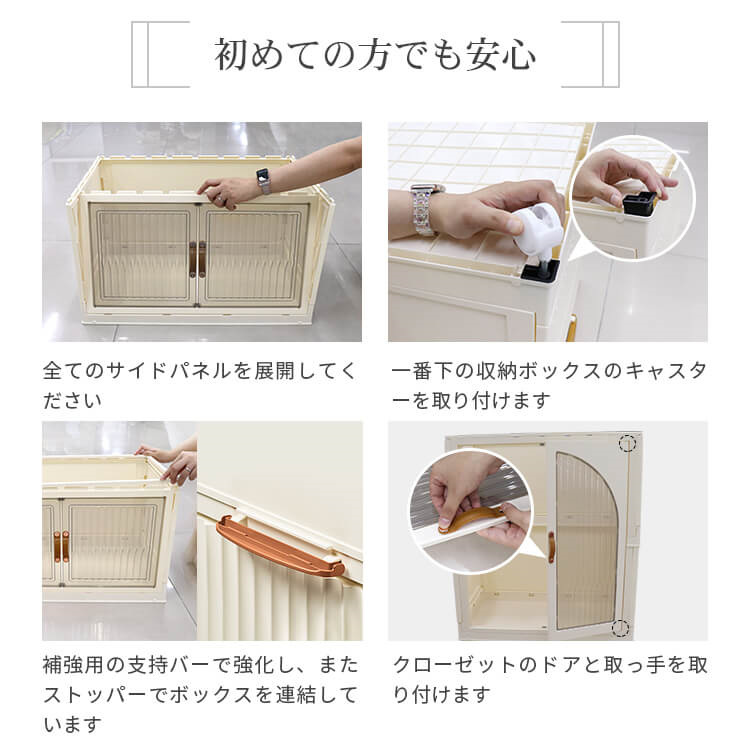 初めての方でも安心

全てのサイドパネルを展開してください

一番下の収納ボックスのキャスターを取り付けます

補強用の支持バーで強化し、またストッパーでボックスを連結しています

クローゼットのドアと取っ手を取り付けます