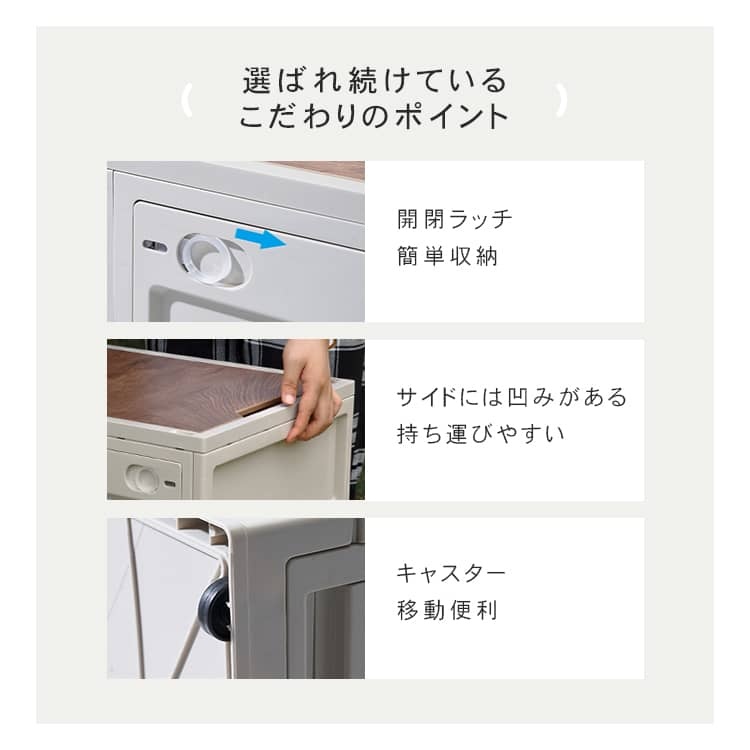 選ばれ続けている
こだわりのポイント

開閉ラッチ
簡単収納

サイドには凹みがある
持ち運びやすい

キャスター
移動便利