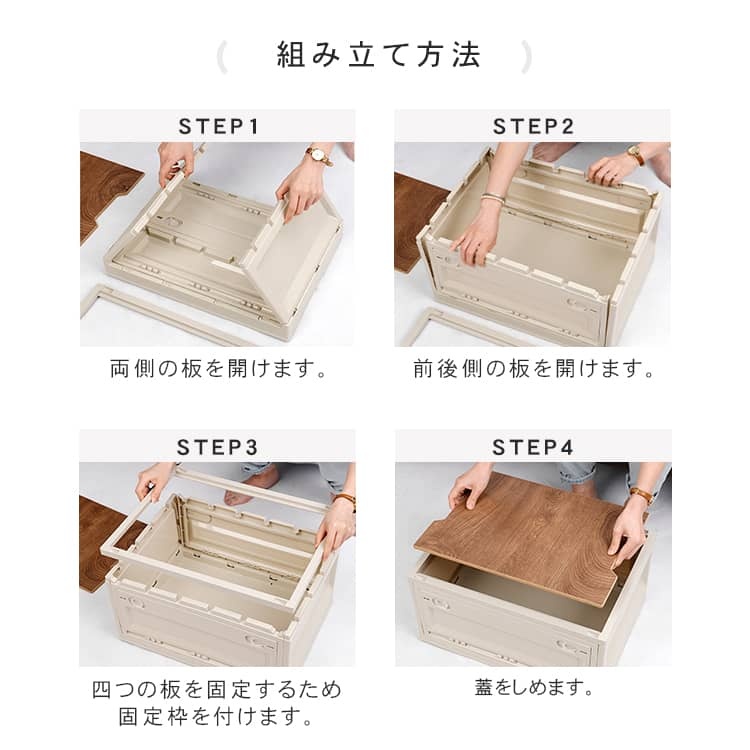 組み立て方法

STEP1

両側の板を開けます。

STEP2

前後側の板を開けます。

STEP3

四つの板を固定するため固定枠を付けます。

STEP4

蓋をしめます。