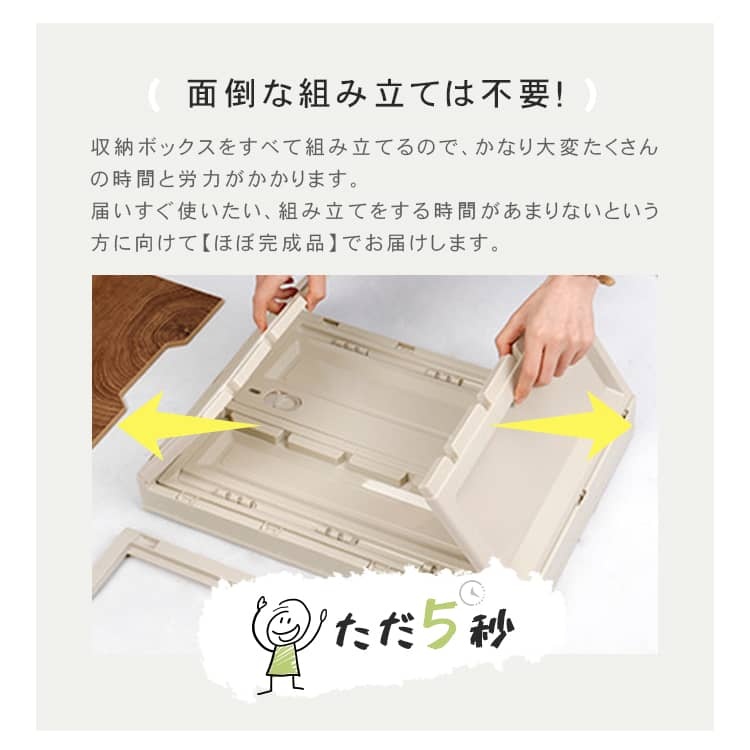 面倒な組み立ては不要!

収納ボックスをすべて組み立てるので、かなり大変たくさんの時間と労力がかかります。
届いすぐ使いたい、組み立てをする時間があまりないという方に向けて【ほぼ完成品】でお届けします。

ただ5秒