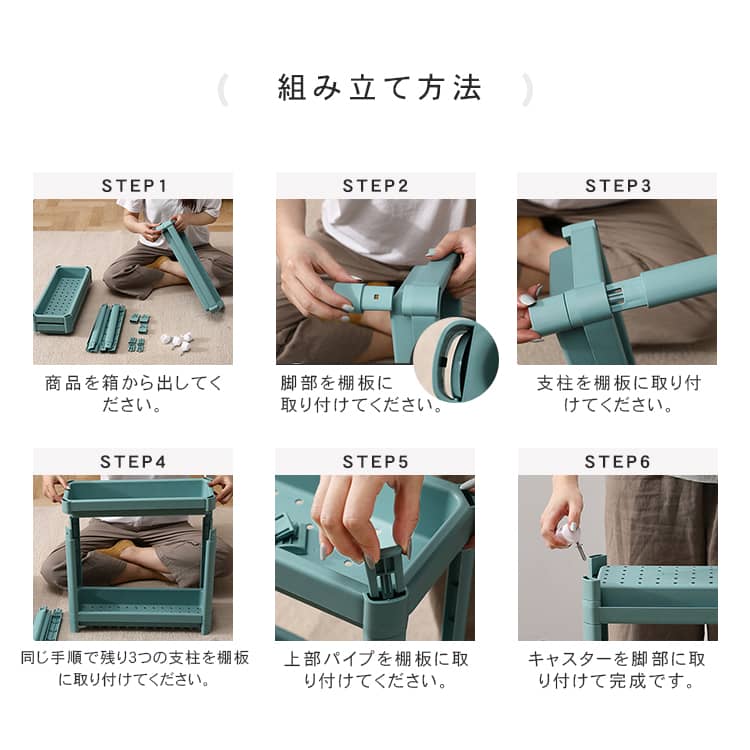 組み立て方法

STEP1

商品を箱から出してください。

STEP2

脚部を棚板に取り付けてください。

STEP3

支柱を棚板に取り付けてください。

STEP4

同じ手順で残り3つの支柱を棚板に取り付けてください。

STEP5

上部パイプを棚板に取り付けてください。

STEP6

キャスターを脚部に取り付けて完成です。