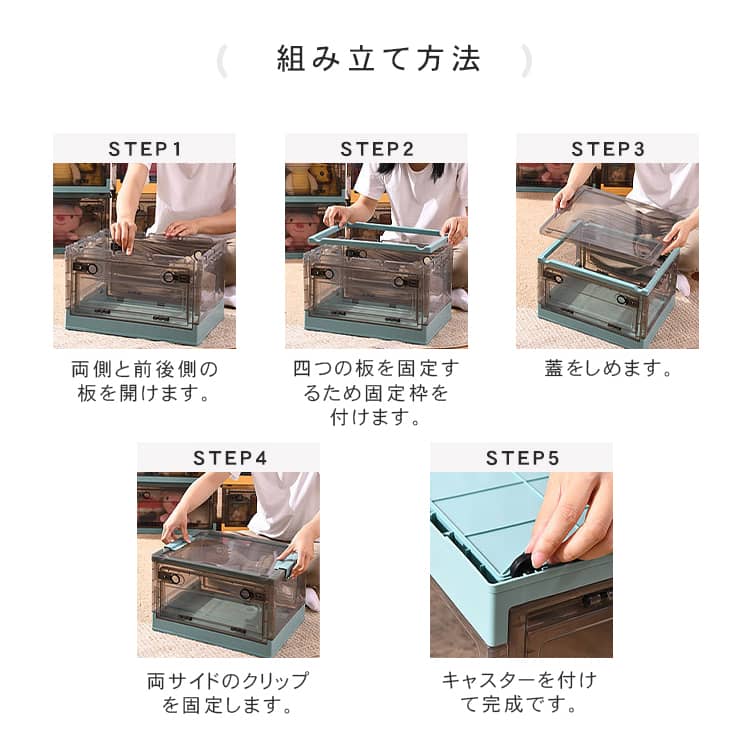 組み立て方法

STEP1

両側と前後側の板を開けます。

STEP2

四つの板を固定するため固定枠を付けます。

STEP3

蓋をしめます。

STEP4

両サイドのクリップを固定します。

STEP5

キャスターを付けて完成です。