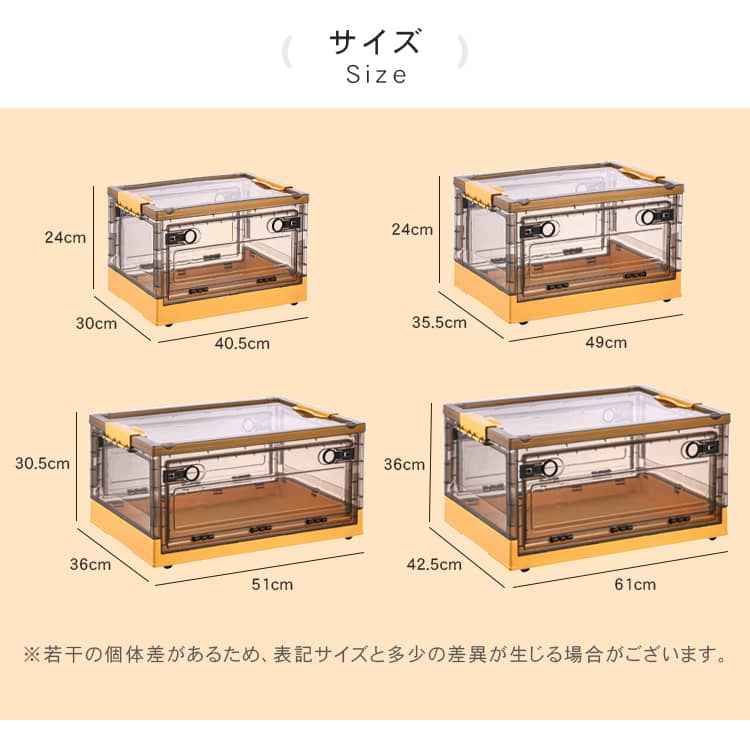 サイズ
Size

24cm
30cm
40.5cm

24cm
35.5cm
49cm

30.5cm
36cm
51cm

36cm
42.5cm
61cm

※若干の個体差があるため、表記サイズと多少の差異が生じる場合がございます。