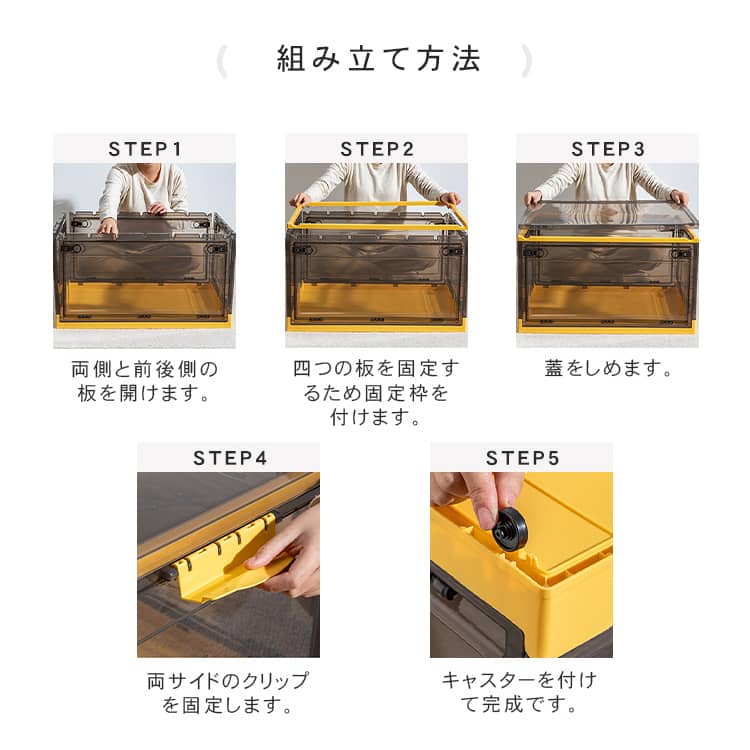 組み立て方法

STEP1

両側と前後側の板を開けます。

STEP2

四つの板を固定するため固定枠を付けます。

STEP3

蓋をしめます。

STEP4

両サイドのクリップを固定します。

STEP5

キャスターを付けて完成です。