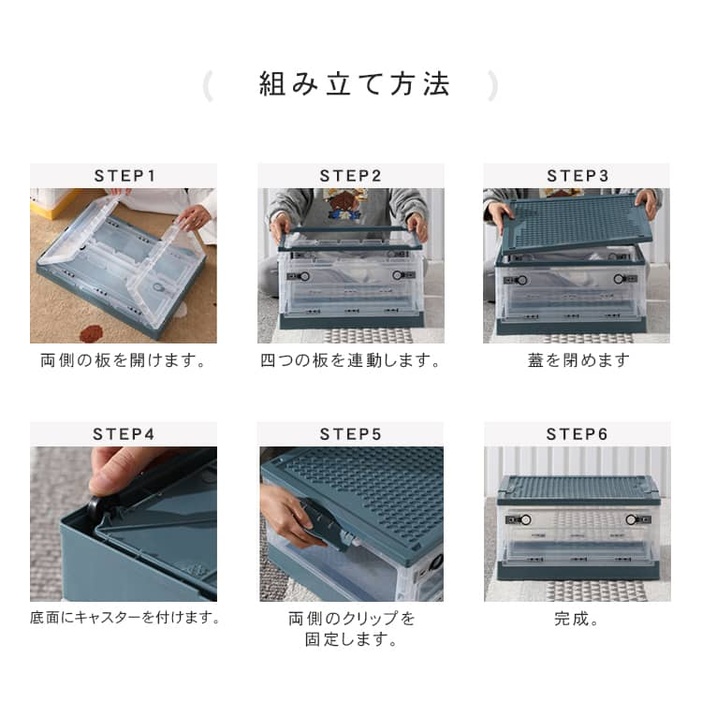 組み立て方法

STEP1

両側の板を開けます。

STEP2

四つの板を連動します。

STEP3

蓋を閉めます

STEP4

底面にキャスターを付けます。

STEP5

両側のクリップを固定します。

STEP6

完成。