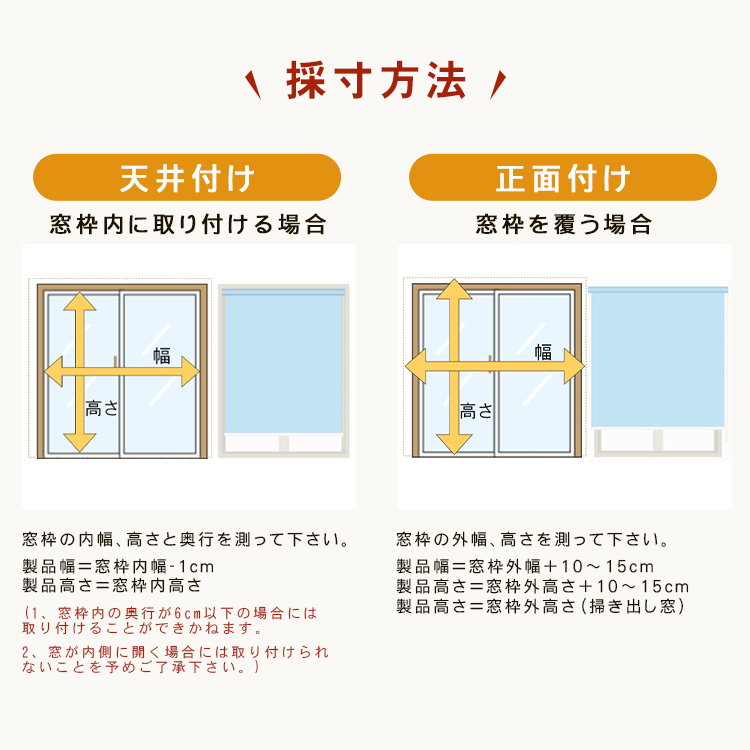 採寸方法

天井付け

窓枠内に取り付ける場合

幅

高さ

窓枠の内幅、高さと奥行を測って下さい。

製品幅＝窓枠内幅-1cm
製品高さ＝窓枠内高さ

（1、窓枠内の奥行が6cm以下の場合には取り付けることができかねます。

2、窓が内側に開く場合には取り付けられないことを予めご了承下さい。）

正面付け

窓枠を覆う場合

幅

高さ

窓枠の外幅、高さを測って下さい。

製品幅＝窓枠外幅＋10～15cm
製品高さ＝窓枠外高さ＋10～15cm
製品高さ＝窓枠外高さ（掃き出し窓）