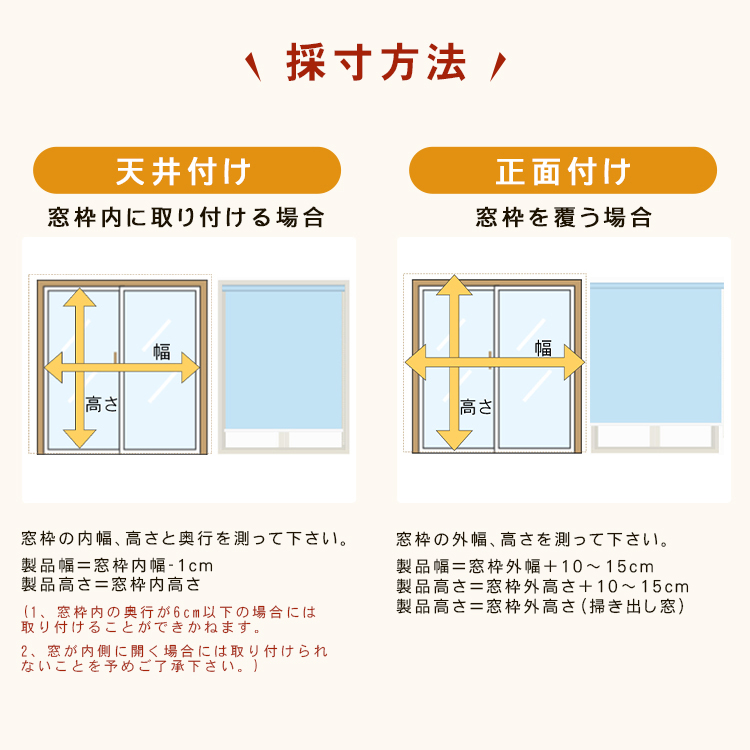 採寸方法

天井付け

窓枠内に取り付ける場合

幅

高さ

窓枠の内幅、高さと奥行を測って下さい。

製品幅＝窓枠内幅-1cm
製品高さ＝窓枠内高さ

（1、窓枠内の奥行が6cm以下の場合には取り付けることができかねます。

2、窓が内側に開く場合には取り付けられないことを予めご了承下さい。）

正面付け

窓枠を覆う場合

幅

高さ

窓枠の外幅、高さを測って下さい。

製品幅＝窓枠外幅＋10～15cm
製品高さ＝窓枠外高さ＋10～15cm
製品高さ＝窓枠外高さ（掃き出し窓）