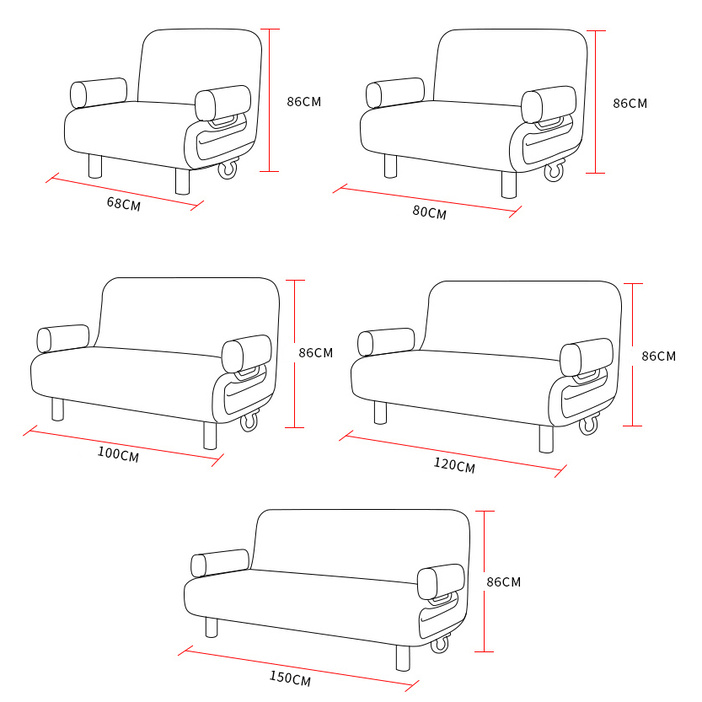 86CM
68CM
86CM
80CM
86CM
100CM
86CM
120CM
86CM
150CM