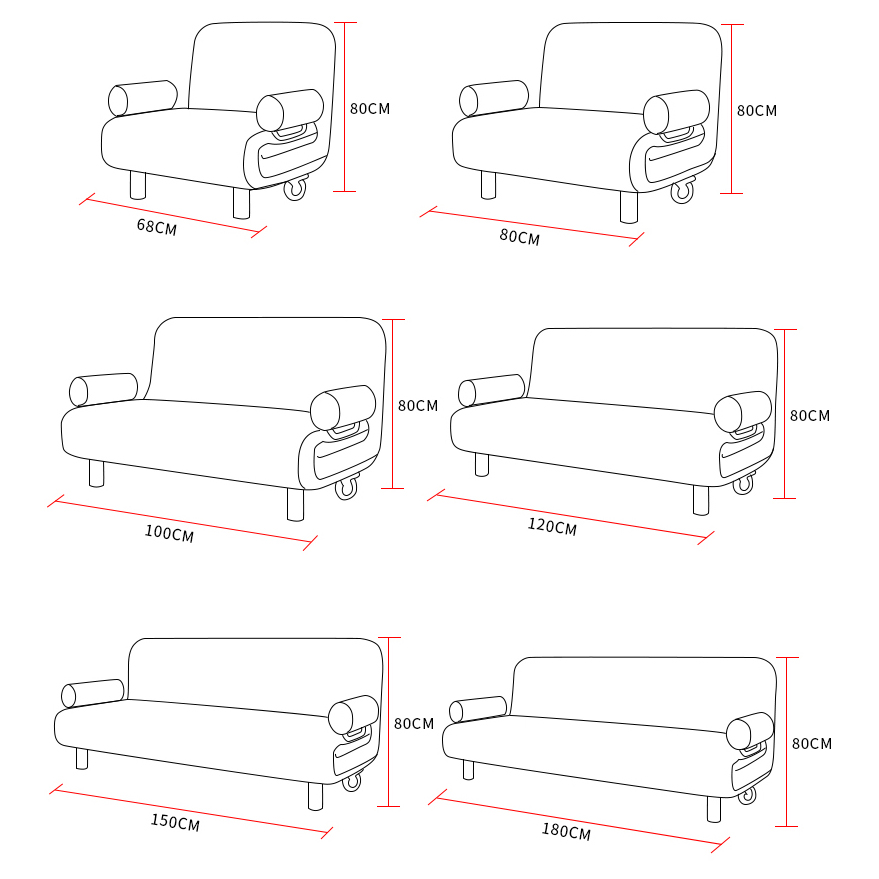 80CM
68CM
80CM
80CM
80CM
100CM
80CM
120CM
80CM
150CM
80CM
180CM