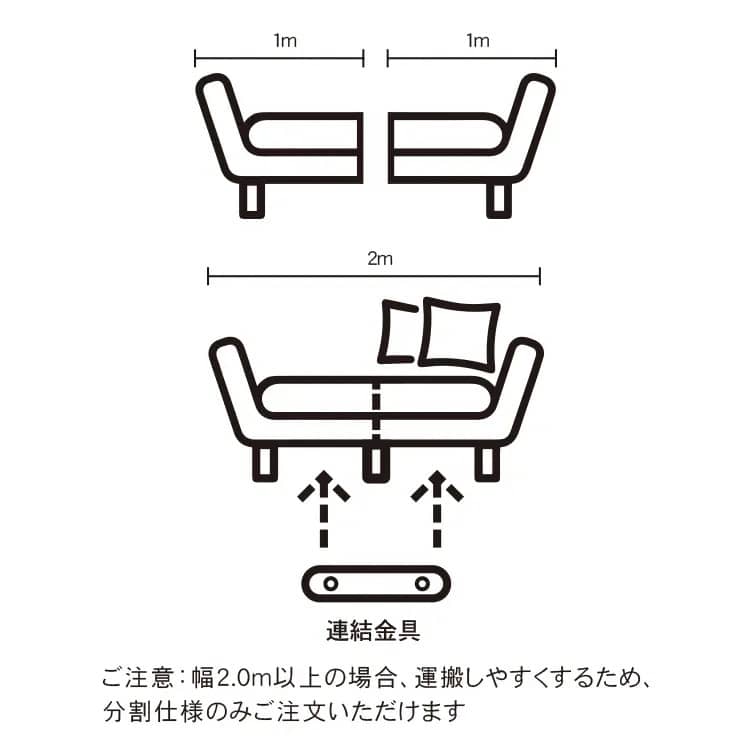 1m

1m

2m

連結金具

ご注意：幅2.0m以上の場合、運搬しやすくするため、分割仕様のみご注文いただけます