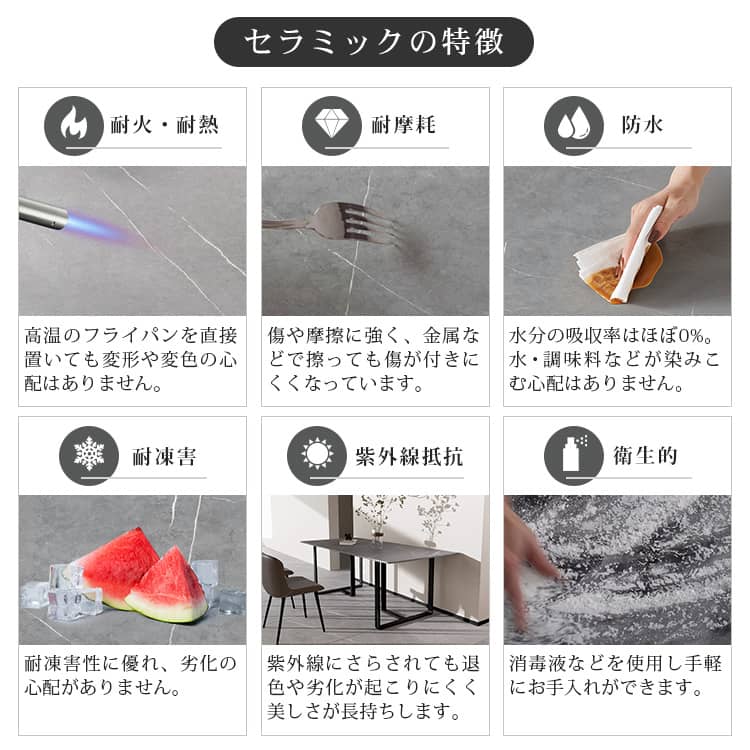 セラミックの特徴

耐火・耐熱

高温のフライパンを直接置いても変形や変色の心配はありません。

耐摩耗

傷や摩擦に強く、金属などで擦っても傷が付きにくくなっています。

防水

水分の吸収率はほぼ0%。水・調味料などが染みこむ心配はありません。

耐凍害

耐凍害性に優れ、劣化の心配がありません。

紫外線抵抗

紫外線にさらされても退色や劣化が起こりにくく美しさが長持ちします。

衛生的

消毒液などを使用し手軽にお手入れができます。