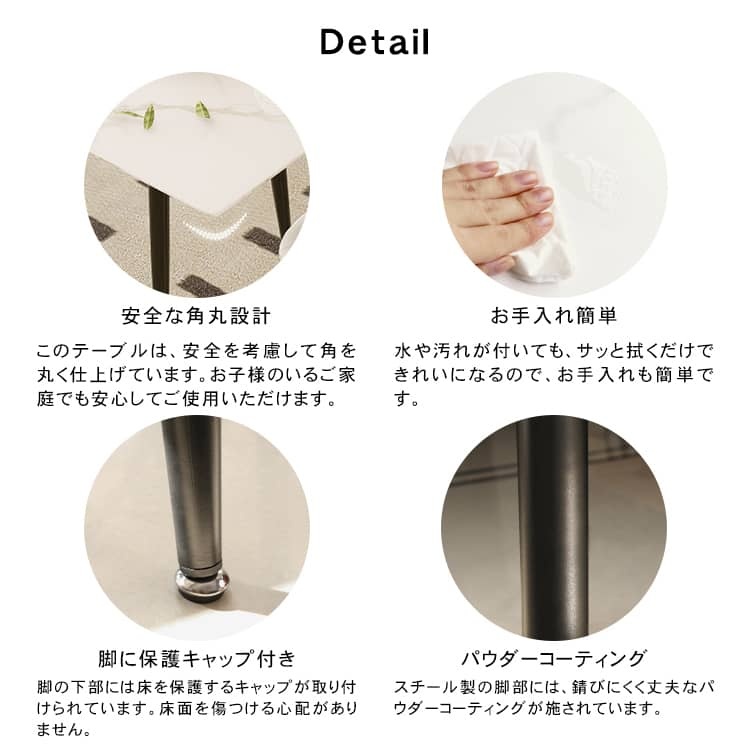 Detail

安全な角丸設計

このテーブルは、安全を考慮して角を丸く仕上げています。お子様のいるご家庭でも安心してご使用いただけます。

お手入れ簡単

水や汚れが付いても、サッと拭くだけできれいになるので、お手入れも簡単です。

脚に保護キャップ付き

脚の下部には床を保護するキャップが取り付けられています。床面を傷つける心配がありません。

パウダーコーティング

スチール製の脚部には、錆びにくく丈夫なパウダーコーティングが施されています。