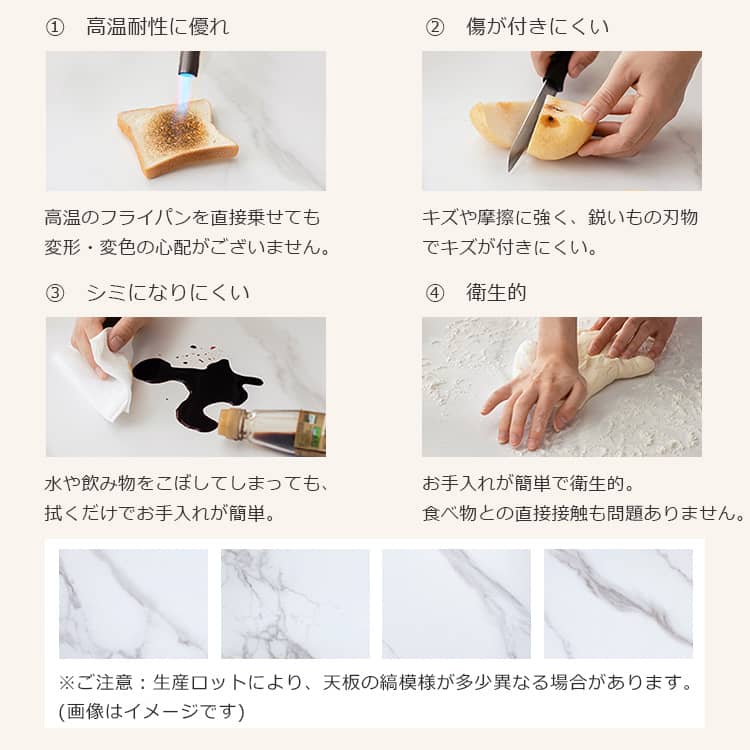 ① 高温耐性に優れ

高温のフライパンを直接乗せても変形・変色の心配がございません。

② 傷が付きにくい

キズや摩擦に強く、鋭いもの刃物でキズが付きにくい。

③ シミになりにくい

水や飲み物をこぼしてしまっても、拭くだけでお手入れが簡単。

④ 衛生的

お手入れが簡単で衛生的。
食べ物との直接接触も問題ありません。

※ご注意：生産ロットにより、天板の縞模様が多少異なる場合があります。
(画像はイメージです)