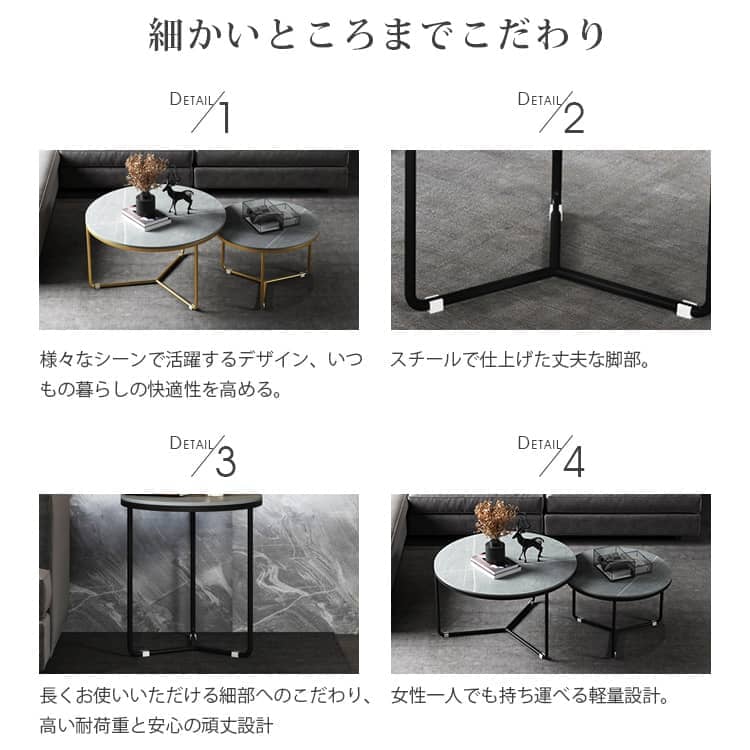 細かいところまでこだわり

DETAIL/1

様々なシーンで活躍するデザイン、いつもの暮らしの快適性を高める。

DETAIL/2

スチールで仕上げた丈夫な脚部。

DETAIL/3

長くお使いいただける細部へのこだわり、高い耐荷重と安心の頑丈設計

DETAIL/4

女性一人でも持ち運べる軽量設計。