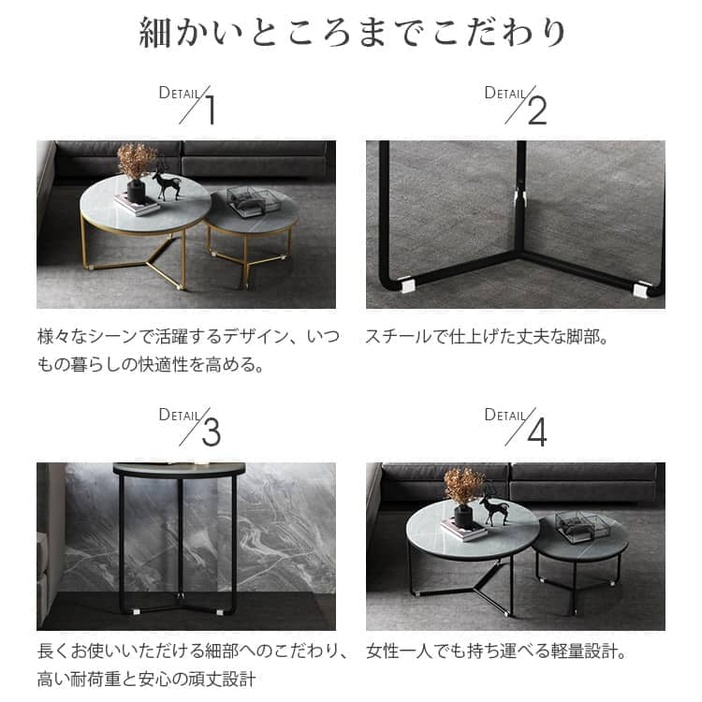 細かいところまでこだわり

DETAIL/1

様々なシーンで活躍するデザイン、いつもの暮らしの快適性を高める。

DETAIL/2

スチールで仕上げた丈夫な脚部。

DETAIL/3

長くお使いいただける細部へのこだわり、高い耐荷重と安心の頑丈設計

DETAIL/4

女性一人でも持ち運べる軽量設計。