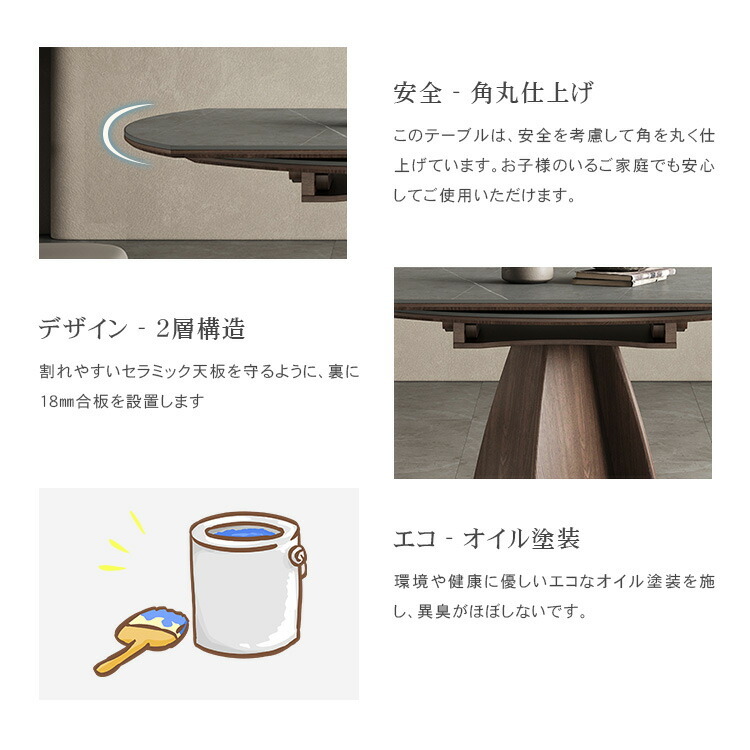 安全 - 角丸仕上げ

このテーブルは、安全を考慮して角を丸く仕上げています。お子様のいるご家庭でも安心してご使用いただけます。

デザイン - 2層構造

割れやすいセラミック天板を守るように、裏に18㎜合板を設置します

エコ - オイル塗装

環境や健康に優しいエコなオイル塗装を施し、異臭がほぼしないです。