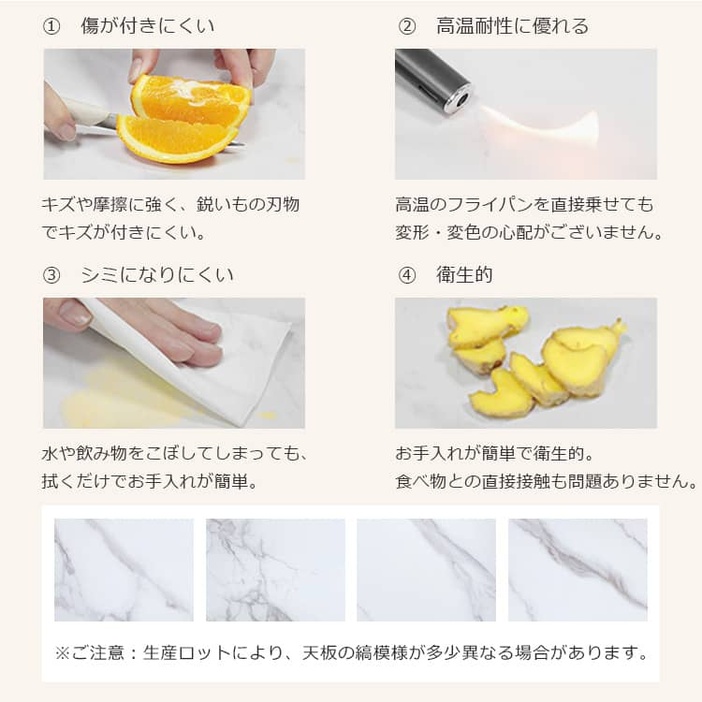 ① 傷が付きにくい

キズや摩擦に強く、鋭いもの刃物でキズが付きにくい。

② 高温耐性に優れる

高温のフライパンを直接乗せても変形・変色の心配がございません。

③ シミになりにくい

水や飲み物をこぼしてしまっても、拭くだけでお手入れが簡単。

④ 衛生的

お手入れが簡単で衛生的。
食べ物との直接接触も問題ありません。

※ご注意：生産ロットにより、天板の縞模様が多少異なる場合があります。