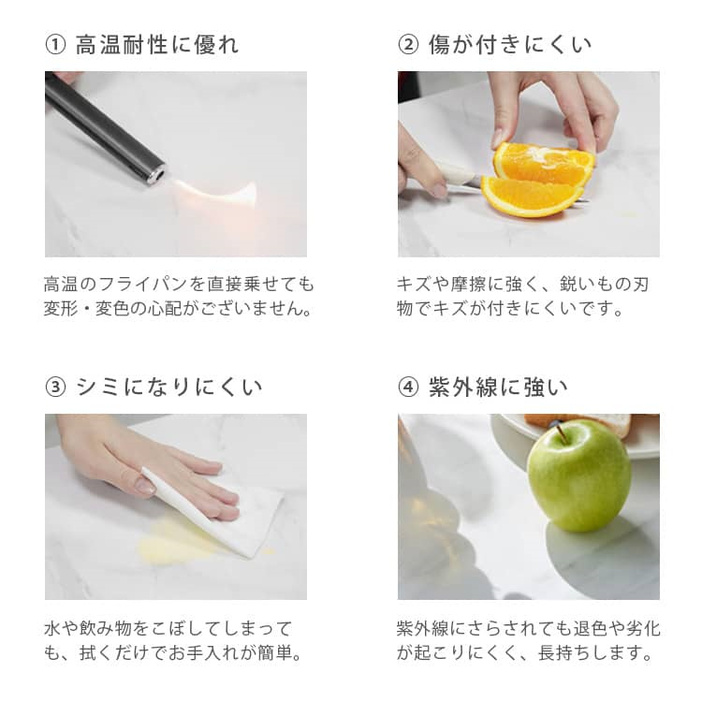 ① 高温耐性に優れ

高温のフライパンを直接乗せても変形・変色の心配がございません。

② 傷が付きにくい

キズや摩擦に強く、鋭いもの刃物でキズが付きにくいです。

③ シミになりにくい

水や飲み物をこぼしてしまっても、拭くだけでお手入れが簡単。

④ 紫外線に強い

紫外線にさらされても退色や劣化が起こりにくく、長持ちします。