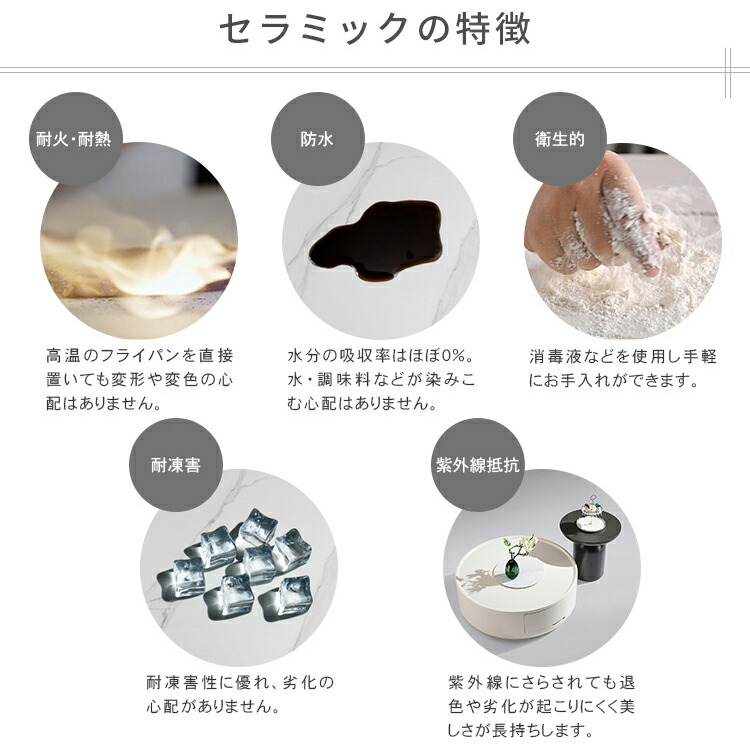 セラミックの特徴

耐火・耐熱

高温のフライパンを直接置いても変形や変色の心配はありません。

防水

水分の吸収率はほぼ0%。水・調味料などが染みこむ心配はありません。

衛生的

消毒液などを使用し手軽にお手入れができます。

耐凍害

耐凍害性に優れ、劣化の心配がありません。

紫外線抵抗

紫外線にさらされても退色や劣化が起こりにくく美しさが長持ちします。