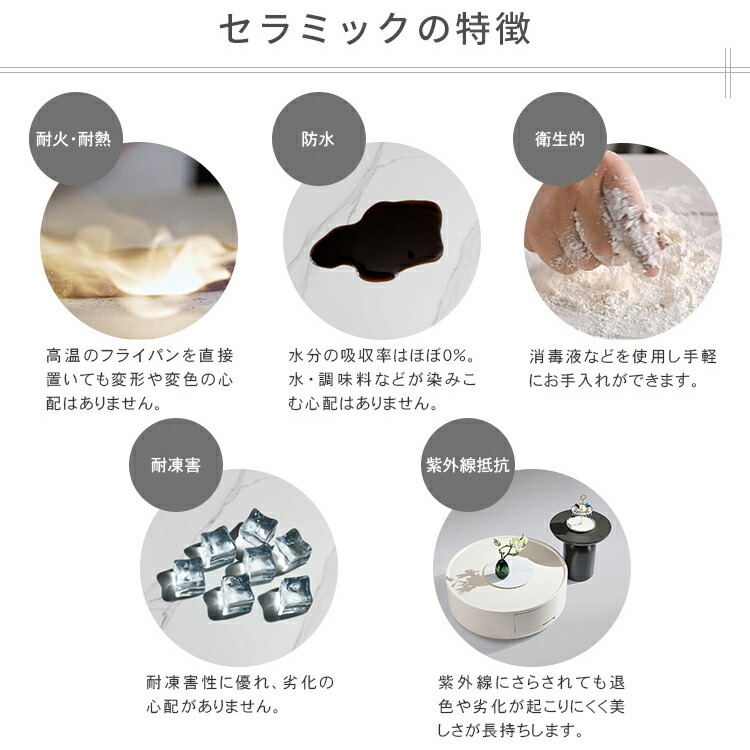 セラミックの特徴

耐火・耐熱

高温のフライパンを直接置いても変形や変色の心配はありません。

防水

水分の吸収率はほぼ0%。水・調味料などが染みこむ心配はありません。

衛生的

消毒液などを使用し手軽にお手入れができます。

耐凍害

耐凍害性に優れ、劣化の心配がありません。

紫外線抵抗

紫外線にさらされても退色や劣化が起こりにくく美しさが長持ちします。