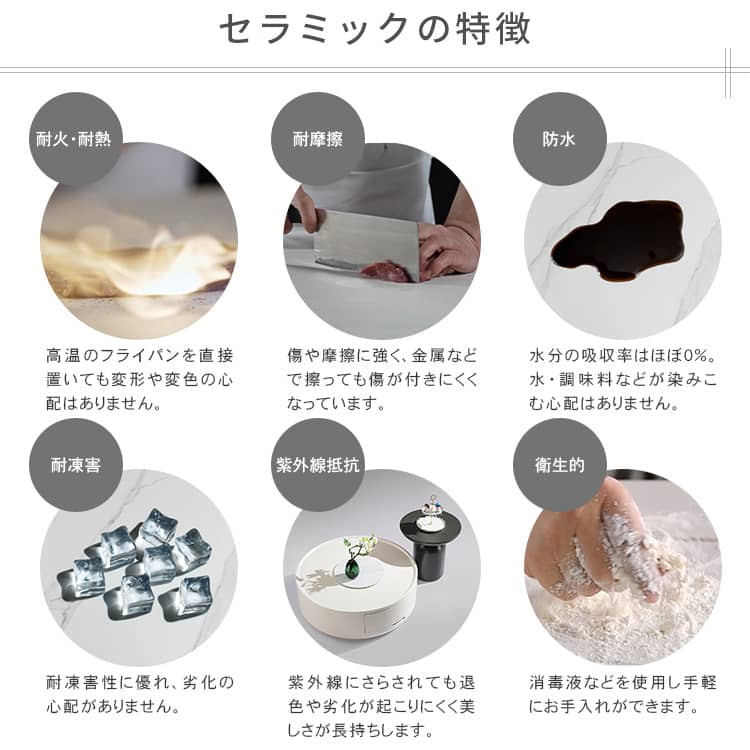 セラミックの特徴

耐火・耐熱

高温のフライパンを直接置いても変形や変色の心配はありません。

耐摩擦

傷や摩擦に強く、金属などで擦っても傷が付きにくくなっています。

防水

水分の吸収率はほぼ0%。水・調味料などが染みこむ心配はありません。

耐凍害

耐凍害性に優れ、劣化の心配がありません。

紫外線抵抗

紫外線にさらされても退色や劣化が起こりにくく美しさが長持ちします。

衛生的

消毒液などを使用し手軽にお手入れができます。