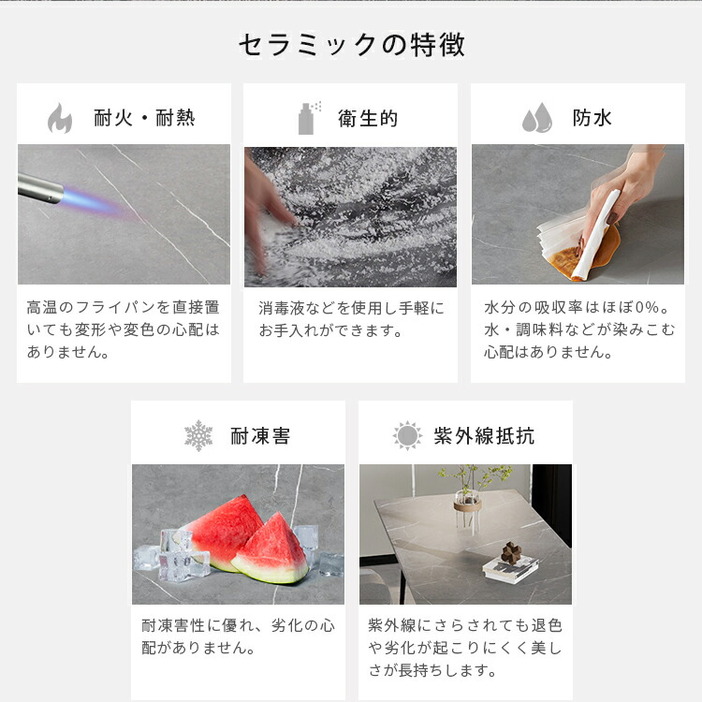 セラミックの特徴

耐火・耐熱

高温のフライパンを直接置いても変形や変色の心配はありません。

衛生的

消毒液などを使用し手軽にお手入れができます。

防水

水分の吸収率はほぼ0%。水・調味料などが染みこむ心配はありません。

耐凍害

耐凍害性に優れ、劣化の心配がありません。

紫外線抵抗

紫外線にさらされても退色や劣化が起こりにくく美しさが長持ちします。