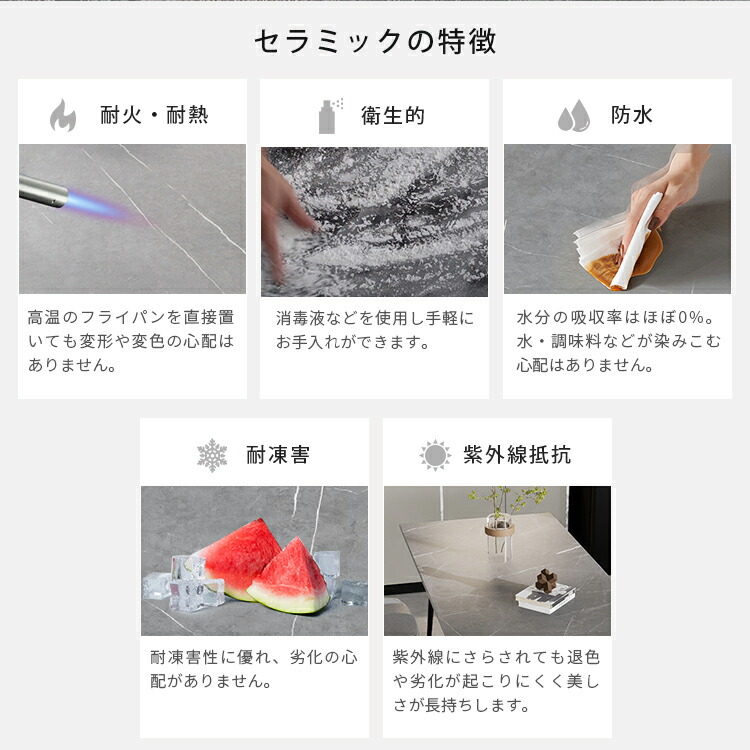 セラミックの特徴

耐火・耐熱

高温のフライパンを直接置いても変形や変色の心配はありません。

衛生的

消毒液などを使用し手軽にお手入れができます。

防水

水分の吸収率はほぼ0%。水・調味料などが染みこむ心配はありません。

耐凍害

耐凍害性に優れ、劣化の心配がありません。

紫外線抵抗

紫外線にさらされても退色や劣化が起こりにくく美しさが長持ちします。