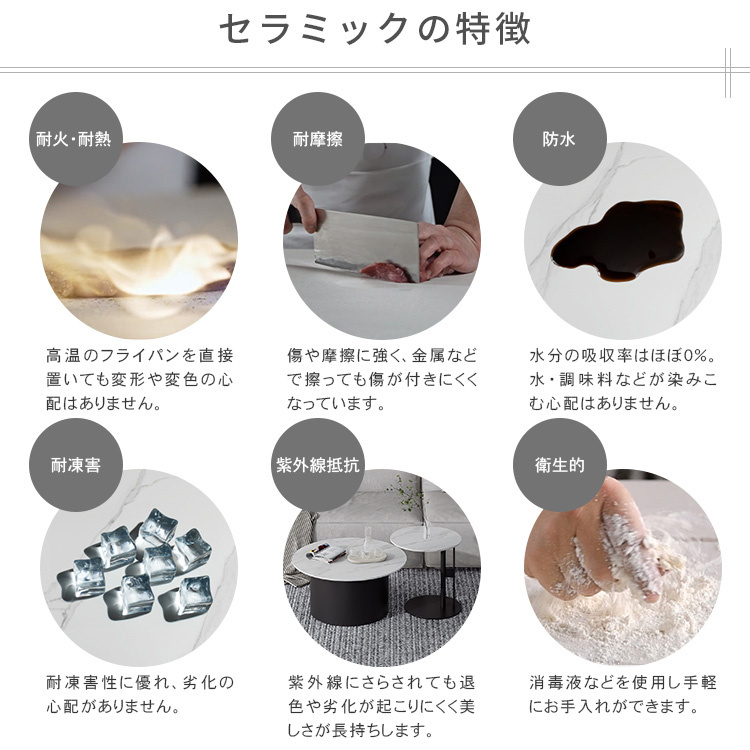 セラミックの特徴

耐火・耐熱

高温のフライパンを直接置いても変形や変色の心配はありません。

耐摩擦

傷や摩擦に強く、金属などで擦っても傷が付きにくくなっています。

防水

水分の吸収率はほぼ0%。水・調味料などが染みこむ心配はありません。

耐凍害

耐凍害性に優れ、劣化の心配がありません。

紫外線抵抗

紫外線にさらされても退色や劣化が起こりにくく美しさが長持ちします。

衛生的

消毒液などを使用し手軽にお手入れができます。