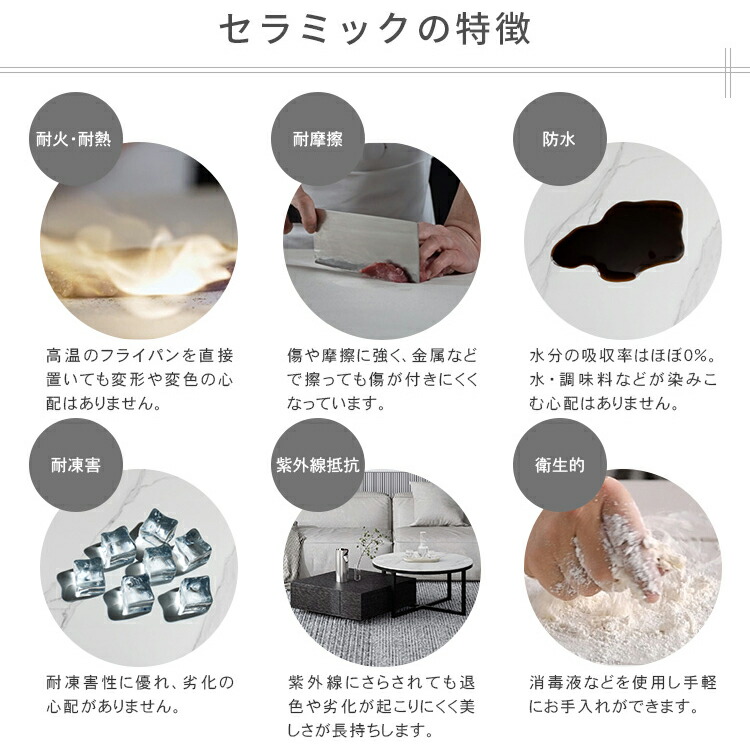 セラミックの特徴

耐火・耐熱

高温のフライパンを直接置いても変形や変色の心配はありません。

耐摩擦

傷や摩擦に強く、金属などで擦っても傷が付きにくくなっています。

防水

水分の吸収率はほぼ0%。水・調味料などが染みこむ心配はありません。

耐凍害

耐凍害性に優れ、劣化の心配がありません。

紫外線抵抗

紫外線にさらされても退色や劣化が起こりにくく美しさが長持ちします。

衛生的

消毒液などを使用し手軽にお手入れができます。