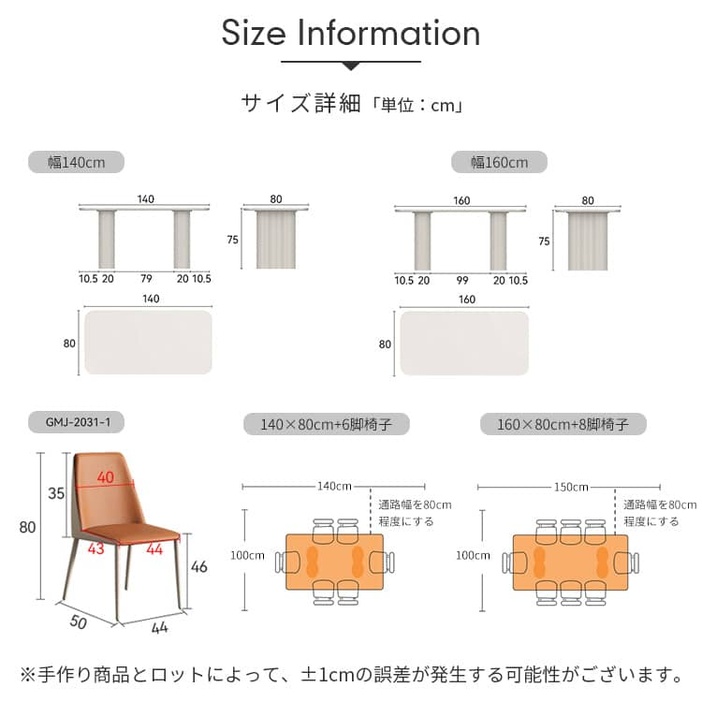 Size Information

サイズ詳細「単位：cm」

幅140cm

140

80

75

10.5 20 79 20 10.5

140

80

幅160cm

160

80

75

10.5 20 99 20 10.5

160

80

GMJ-2031-1

40

35

80

43

44

46

50

44

140×80cm+6脚椅子

140cm

通路幅を80cm程度にする

100cm

160×80cm+8脚椅子

150cm

通路幅を80cm程度にする

100cm

※手作り商品とロットによって、±1cmの誤差が発生する可能性がございます。