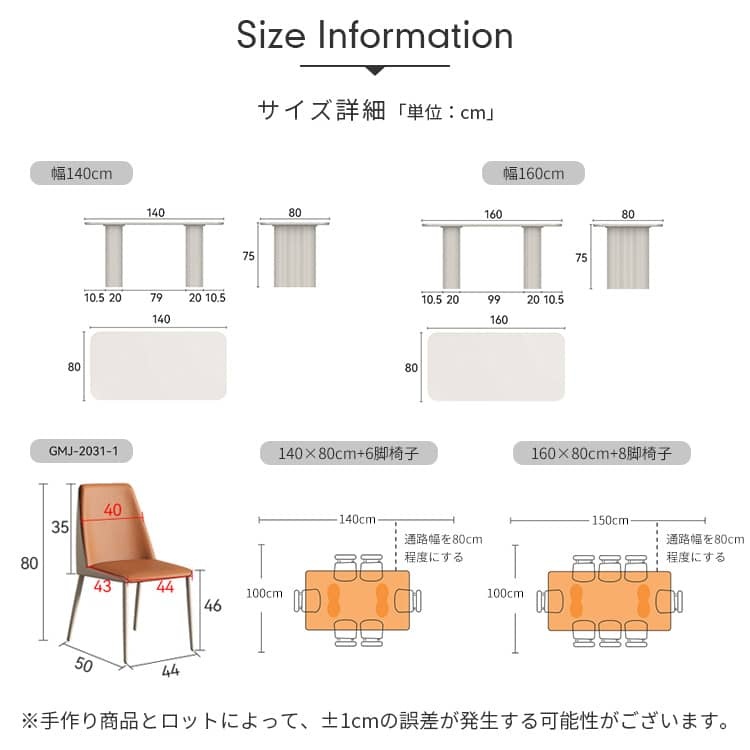 Size Information

サイズ詳細「単位：cm」

幅140cm

140
80
75
10.5 20 79 20 10.5
140
80

幅160cm

160
80
75
10.5 20 99 20 10.5
160
80

GMJ-2031-1

40
35
80
43 44
46
50 44

140×80cm+6脚椅子

140cm
通路幅を80cm程度にする
100cm

160×80cm+8脚椅子

150cm
通路幅を80cm程度にする
100cm

※手作り商品とロットによって、±1cmの誤差が発生する可能性がございます。