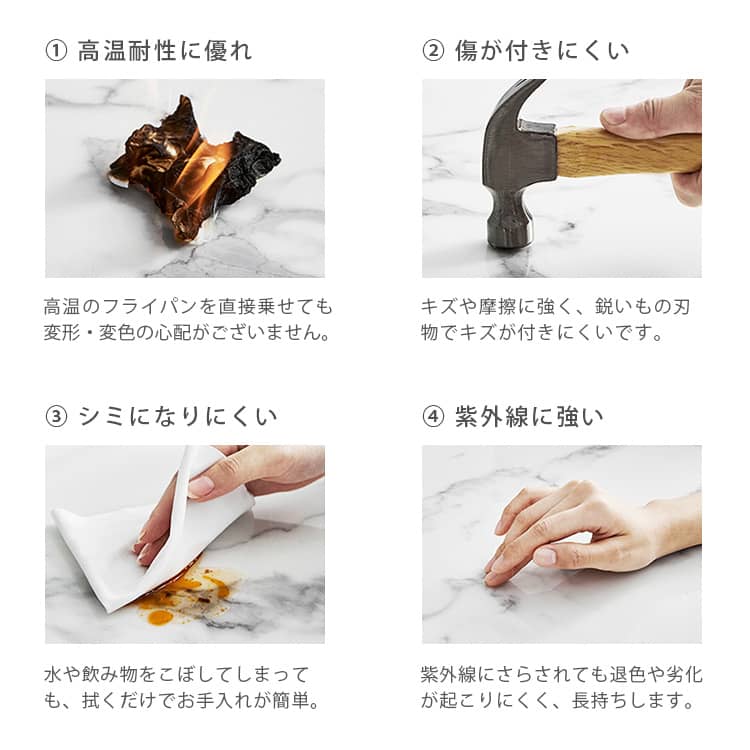 ① 高温耐性に優れ

高温のフライパンを直接乗せても変形・変色の心配がございません。

② 傷が付きにくい

キズや摩擦に強く、鋭いもの刃物でキズが付きにくいです。

③ シミになりにくい

水や飲み物をこぼしてしまっても、拭くだけでお手入れが簡単。

④ 紫外線に強い

紫外線にさらされても退色や劣化が起こりにくく、長持ちします。