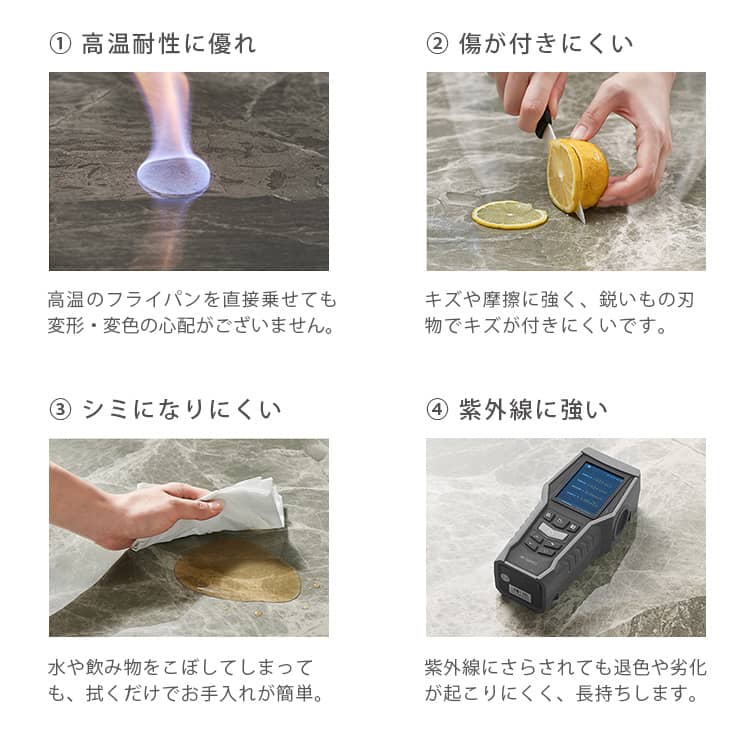 ① 高温耐性に優れ

高温のフライパンを直接乗せても変形・変色の心配がございません。

② 傷が付きにくい

キズや摩擦に強く、鋭いもの刃物でキズが付きにくいです。

③ シミになりにくい

水や飲み物をこぼしてしまっても、拭くだけでお手入れが簡単。

④ 紫外線に強い

紫外線にさらされても退色や劣化が起こりにくく、長持ちします。